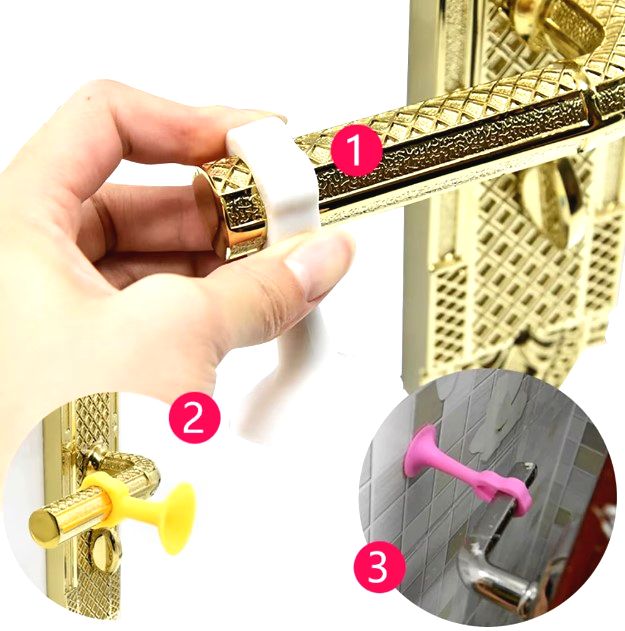 1

2

3