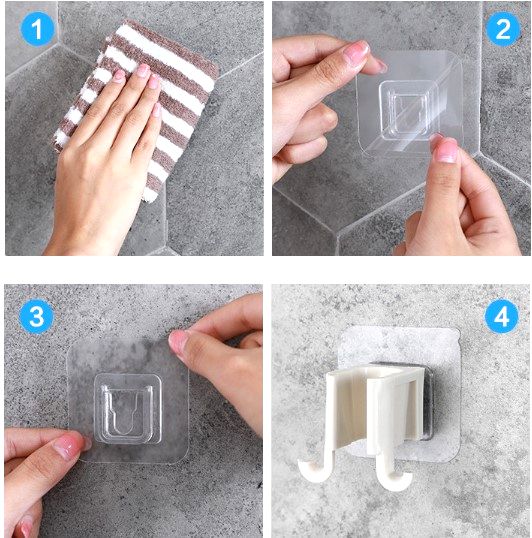 1

2

3

4