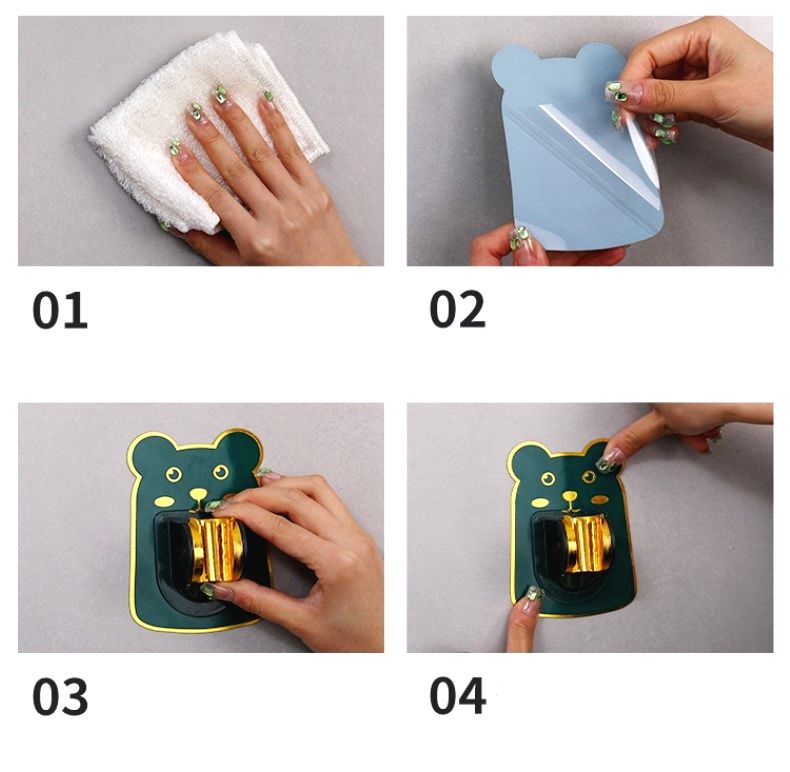 01

02

03

04