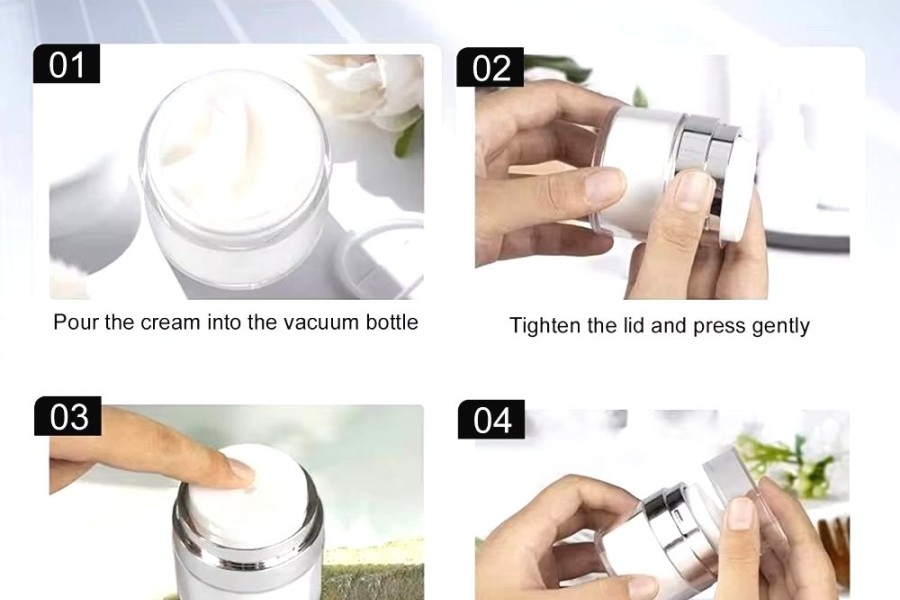 01

Pour the cream into the vacuum bottle

02

Tighten the lid and press gently

03

04