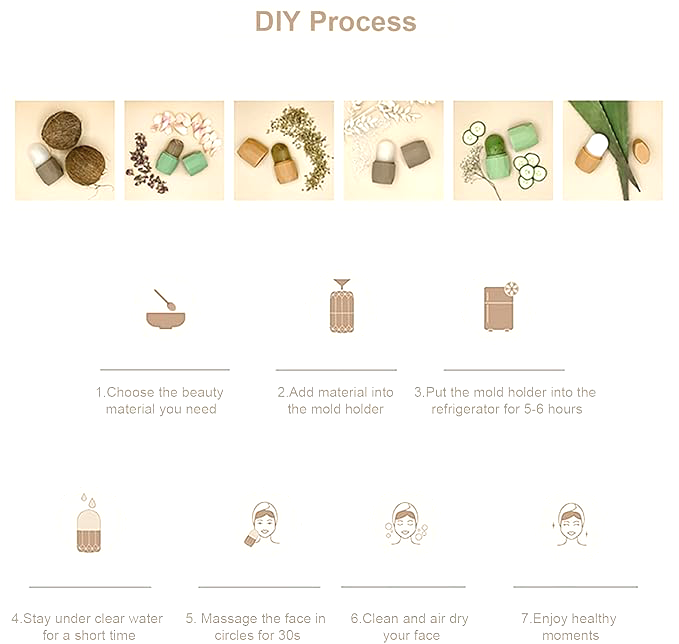 DIY Process

1.Choose the beauty material you need

2.Add material into the mold holder

3.Put the mold holder into the refrigerator for 5-6 hours

4.Stay under clear water for a short time

5. Massage the face in circles for 30s

6.Clean and air dry your face

7.Enjoy healthy moments