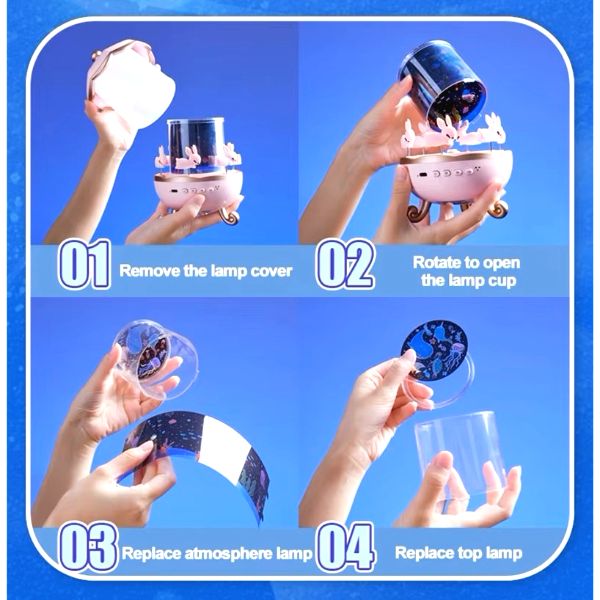 01 Remove the lamp cover

02 Rotate to open the lamp cup

03 Replace atmosphere lamp

04 Replace top lamp