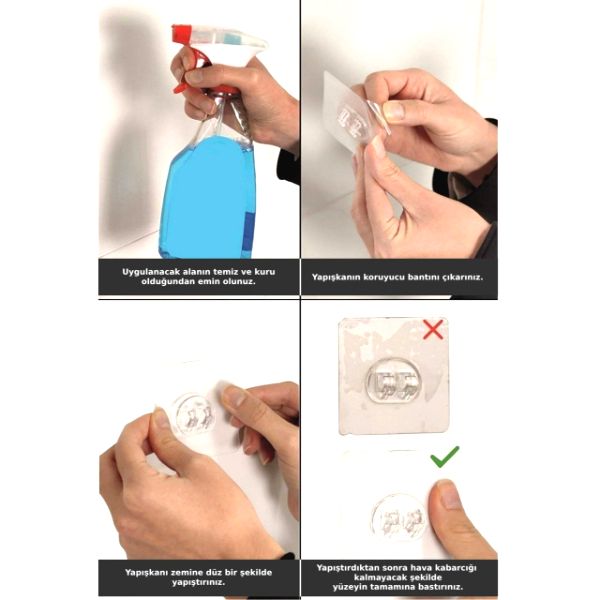 Uygulanacak alanın temiz ve kuru olduğundan emin olunuz.

Yapışkanın koruyucu bantını çıkarınız.

Yapışkanı zemine düz bir şekilde yapıştırınız.

Yapıştırdıktan sonra hava kabarcığı kalmayacak şekilde yüzeyin tamamına bastırınız.