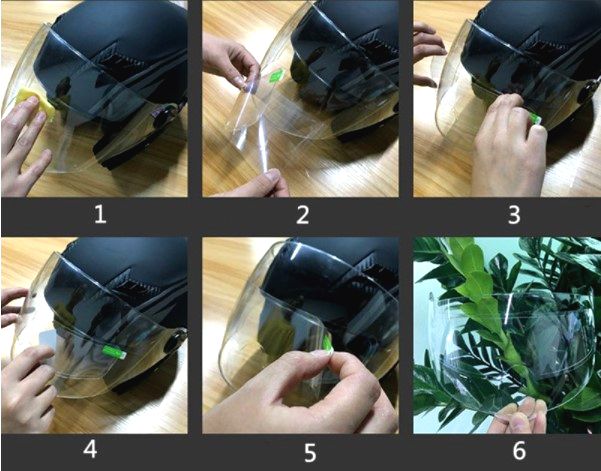 1
2
3
4
5
6