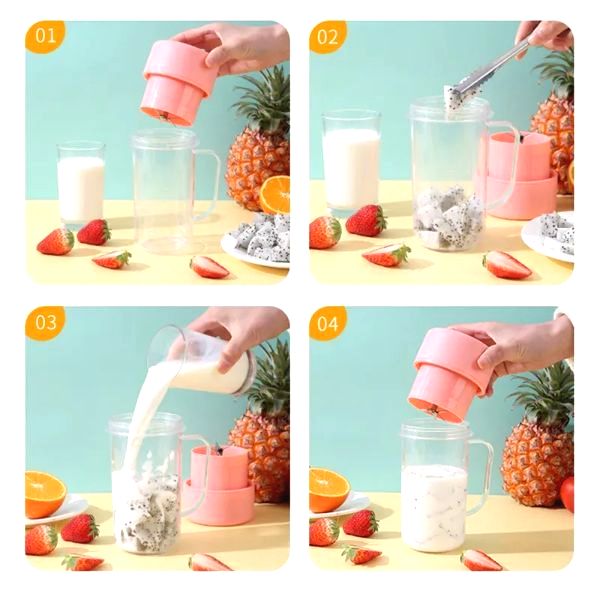 01

02

03

04