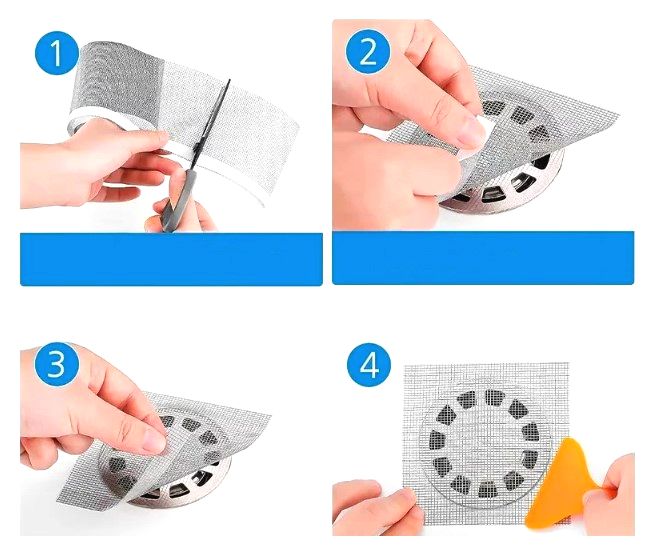 1

2

3

4