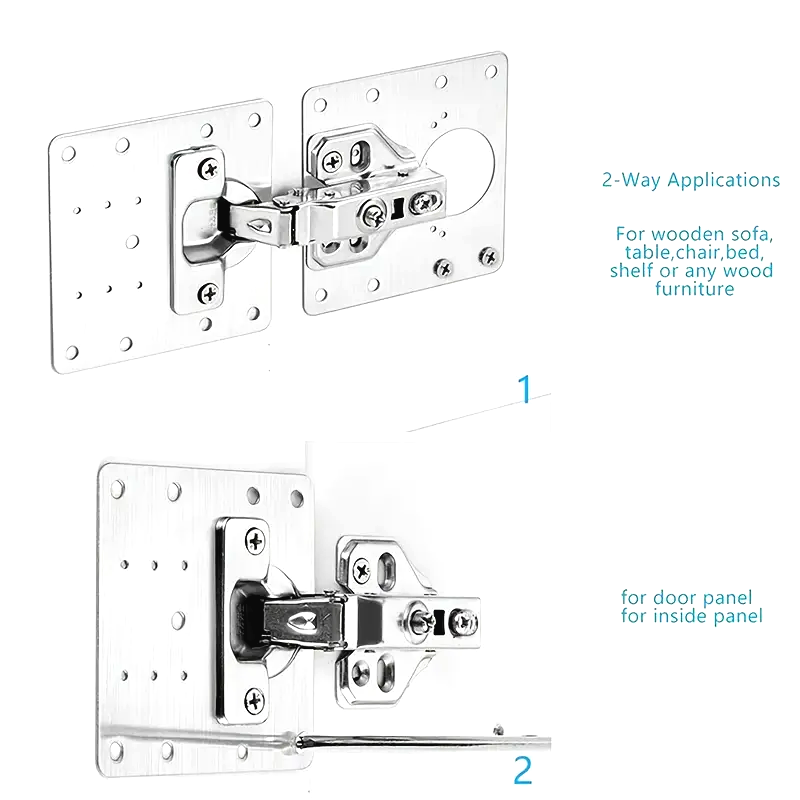 2-Way Applications

For wooden sofa, table,chair,bed, shelf or any wood furniture

1

for door panel
for inside panel

2