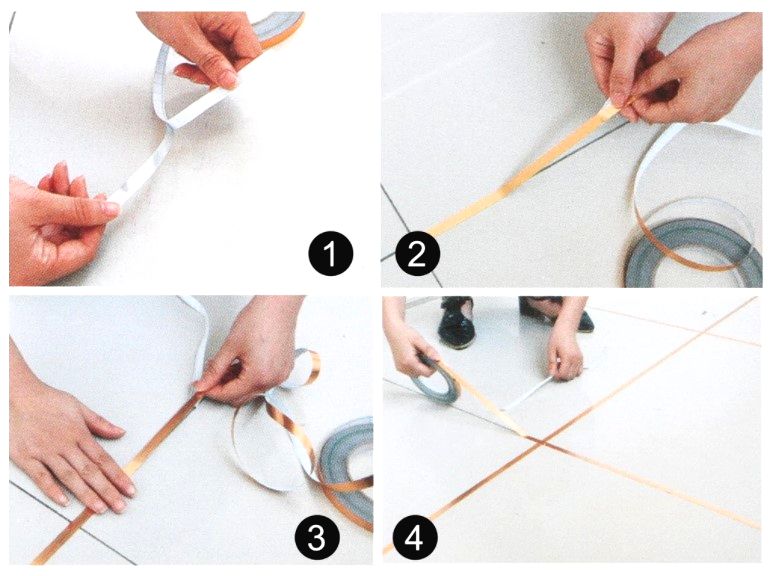 1
2
3
4